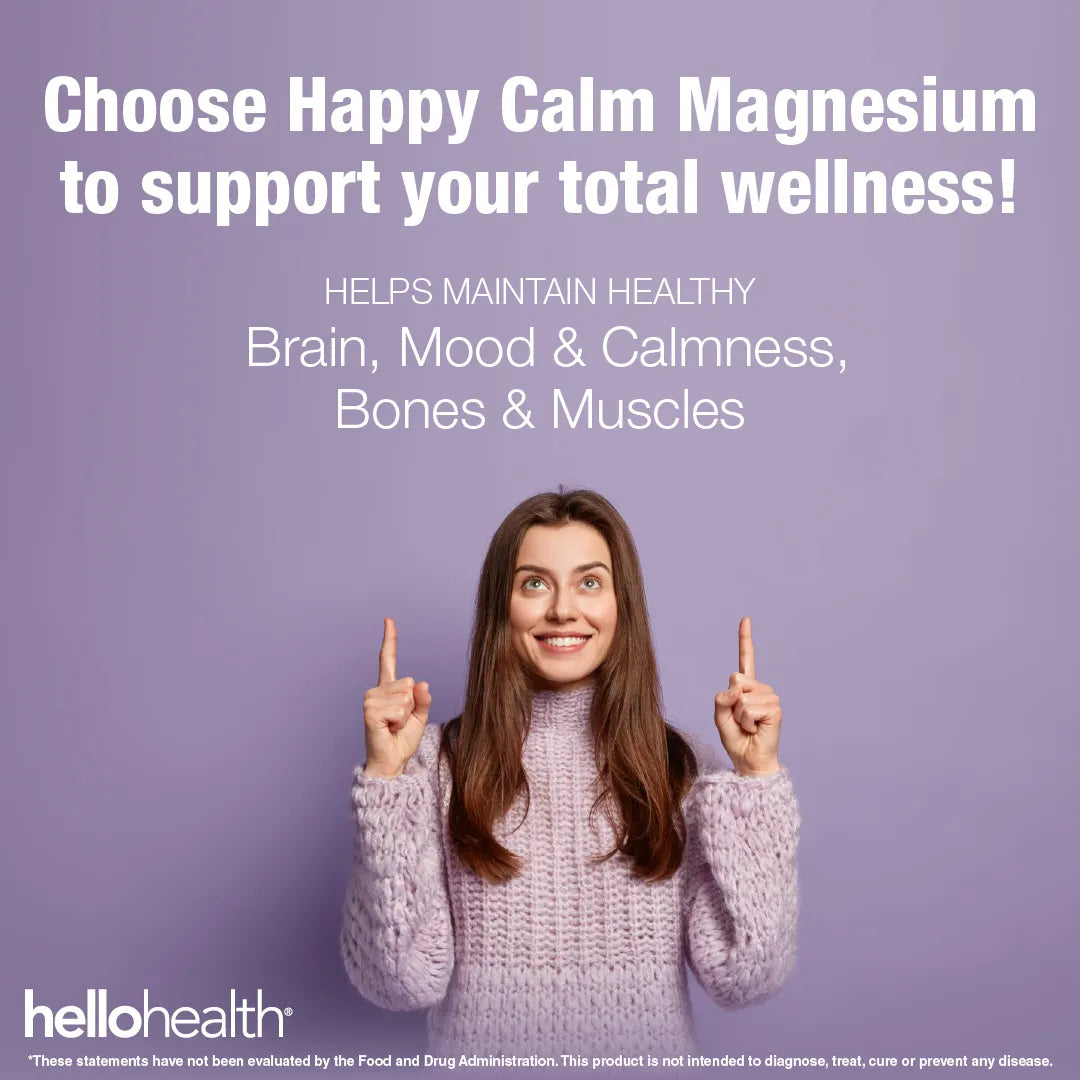 Choose Happy Calm Magnesium to support your total wellness!

HELPS MAINTAIN HEALTHY
Brain, Mood & Calmness, Bones & Muscles

hellohealth®

*These statements have not been evaluated by the Food and Drug Administration. This product is not intended to diagnose, treat, cure or prevent any disease.