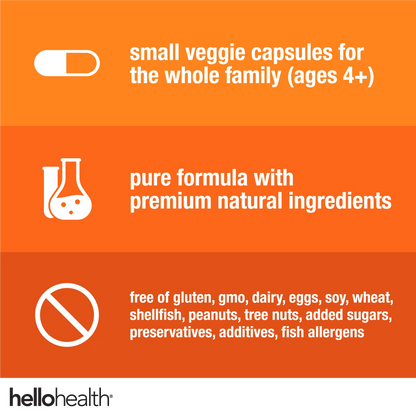 small veggie capsules for the whole family (ages 4+)

pure formula with premium natural ingredients

free of gluten, gmo, dairy, eggs, soy, wheat, shellfish, peanuts, tree nuts, added sugars, preservatives, additives, fish allergens

hellohealth®