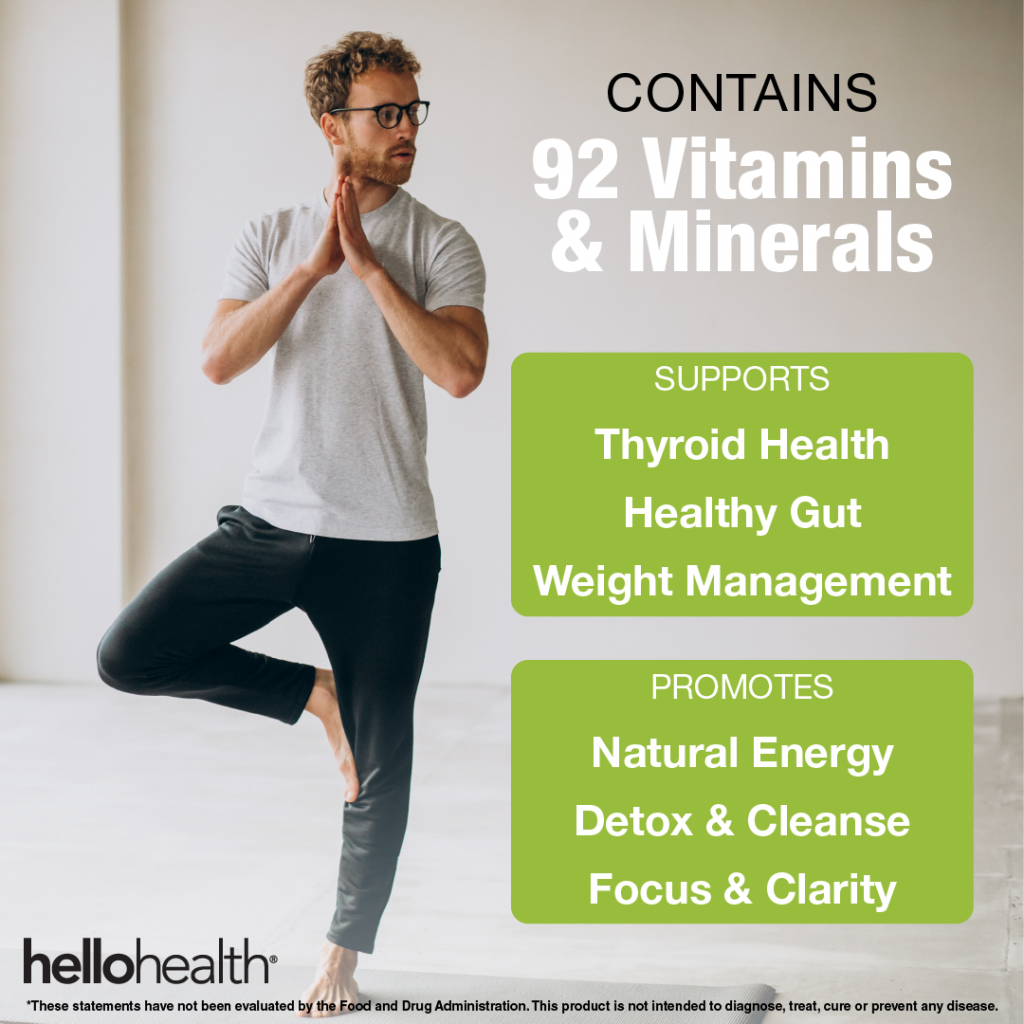 CONTAINS
92 Vitamins & Minerals

SUPPORTS
Thyroid Health
Healthy Gut
Weight Management

PROMOTES
Natural Energy
Detox & Cleanse
Focus & Clarity

hellohealth®

*These statements have not been evaluated by the Food and Drug Administration. This product is not intended to diagnose, treat, cure or prevent any disease.