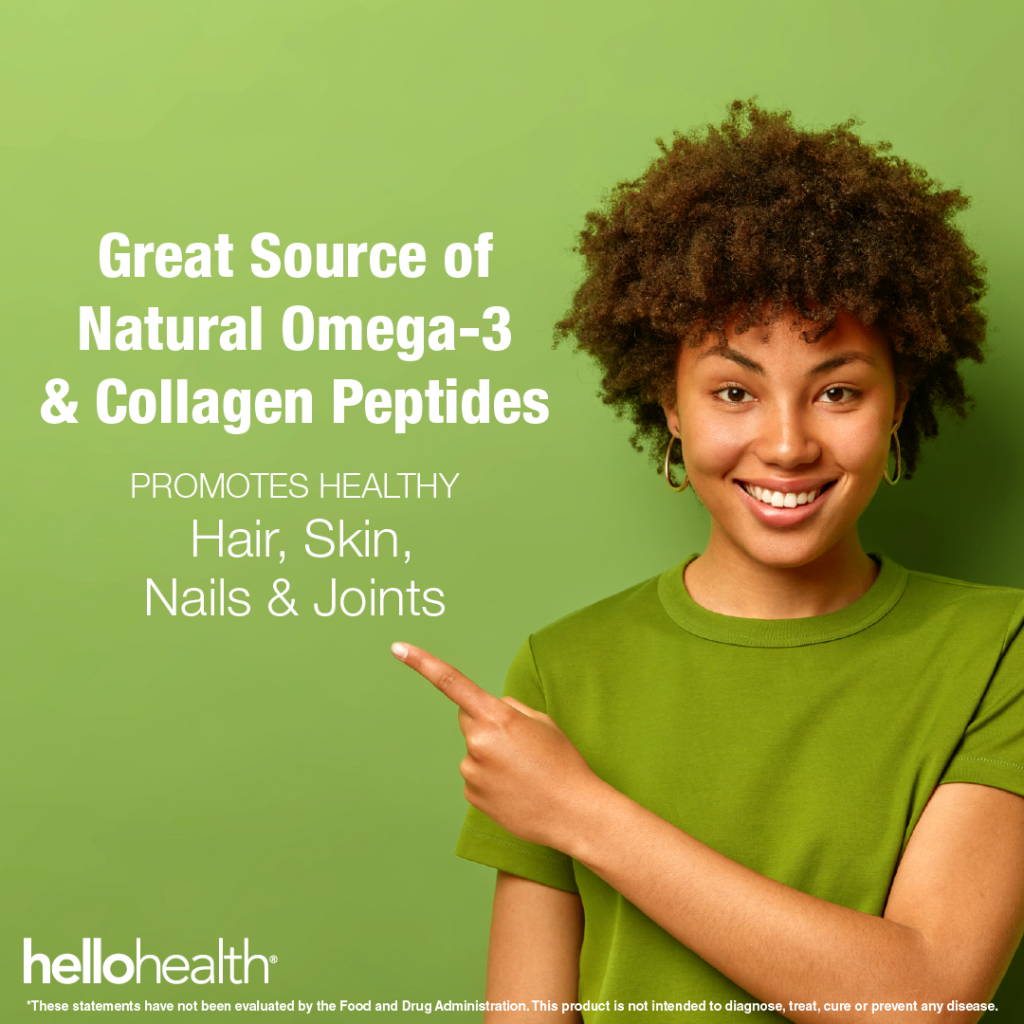 Great Source of Natural Omega-3 & Collagen Peptides

PROMOTES HEALTHY
Hair, Skin, Nails & Joints

hellohealth®

*These statements have not been evaluated by the Food and Drug Administration. This product is not intended to diagnose, treat, cure or prevent any disease.